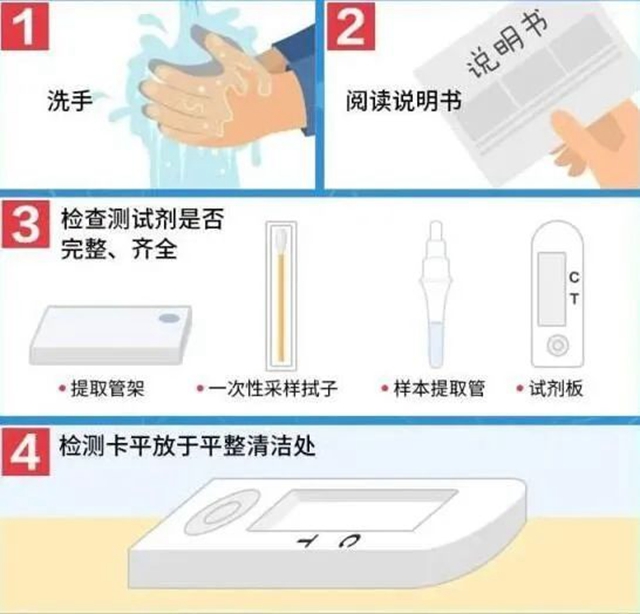 1
洗手

2
阅读说明书

说明书

3
检查测试剂是否完整、齐全

C
T

• 提取管架
• 一次性采样拭子
• 样本提取管
• 试剂板

4
检测卡平放于平整清洁处

C T