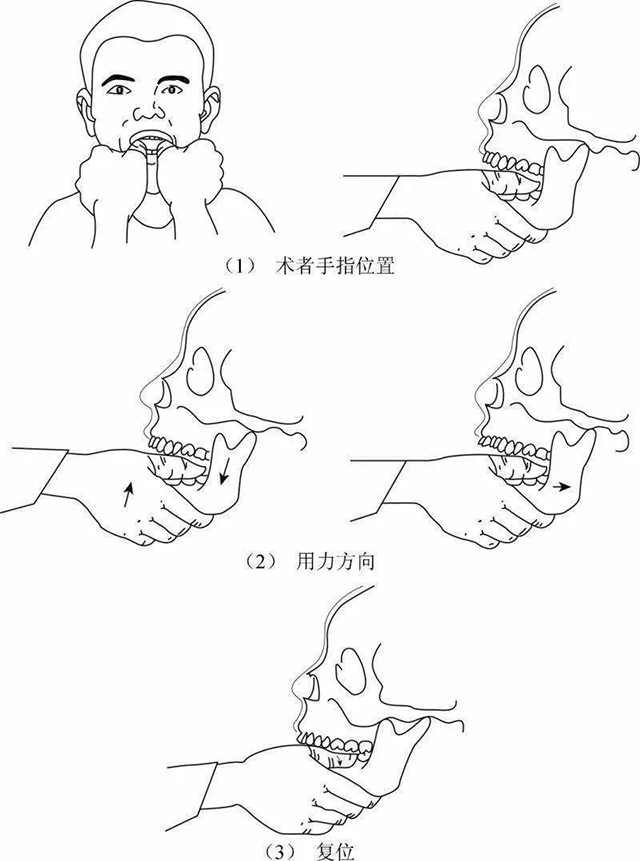 （1） 术者手指位置

（2） 用力方向

（3） 复位