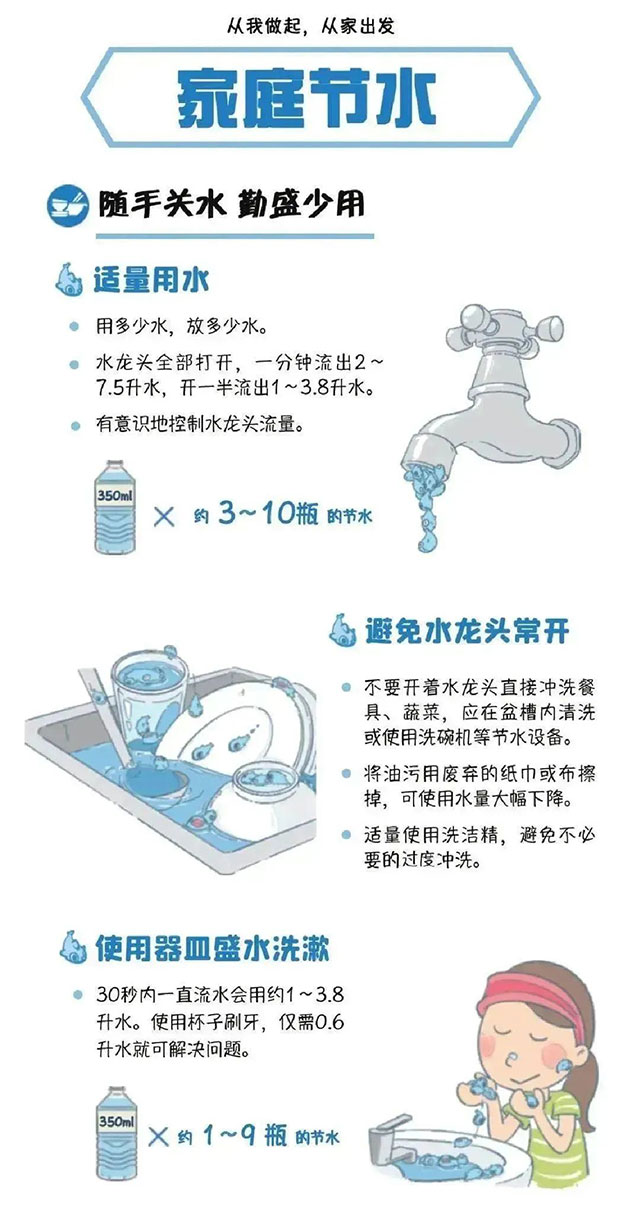 从我做起，从家出发

家庭节水

随手关水 勤盛少用

适量用水

用多少水，放多少水。

水龙头全部打开，一分钟流出2～7.5升水，开一半流出1～3.8升水。

有意识地控制水龙头流量。

350ml × 约 3～10瓶 的节水

避免水龙头常开

不要开着水龙头直接冲洗餐具、蔬菜，应在盆槽内清洗或使用洗碗机等节水设备。

将油污用废弃的纸巾或布擦掉，可使用水量大幅下降。

适量使用洗洁精，避免不必要的过度冲洗。

使用器皿盛水洗漱

30秒内一直流水会用约1～3.8升水。使用杯子刷牙，仅需0.6升水就可解决问题。

350ml × 约 1～9 瓶 的节水