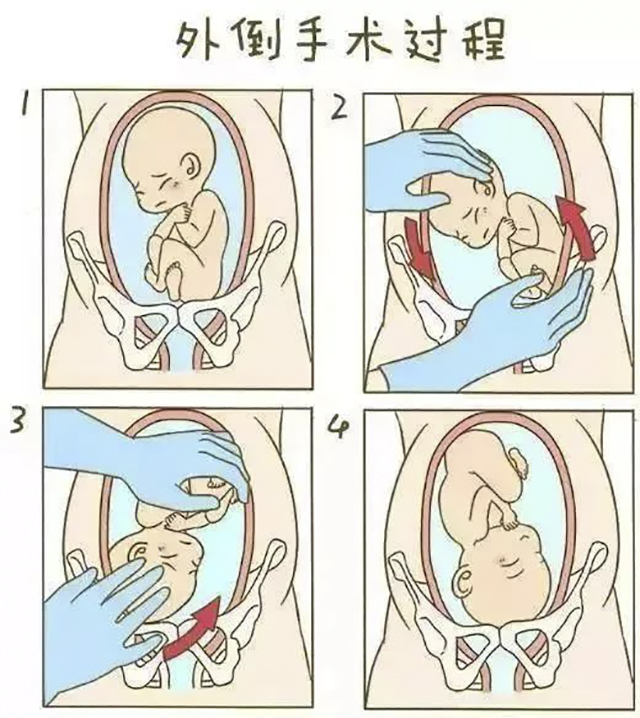 外倒手术过程

1

2

3

4