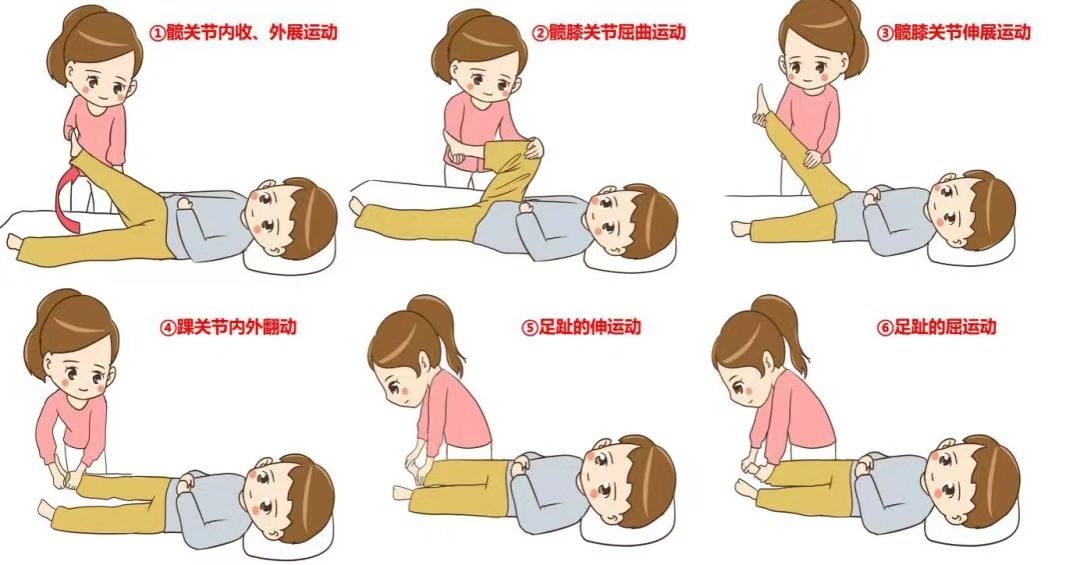 ①髋关节内收、外展运动

②髋膝关节屈曲运动

③髋膝关节伸展运动

④踝关节内外翻动

⑤足趾的伸运动

⑥足趾的屈运动