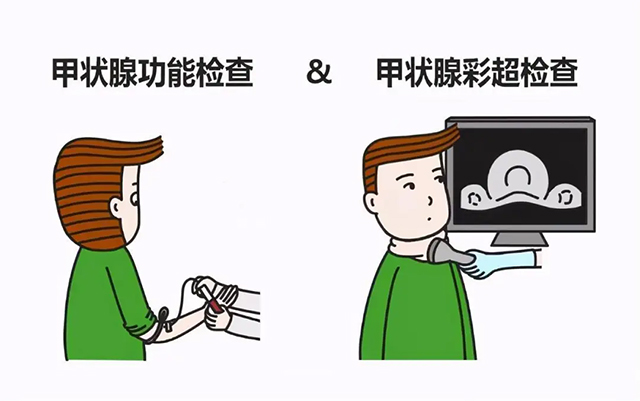 甲状腺功能检查 & 甲状腺彩超检查