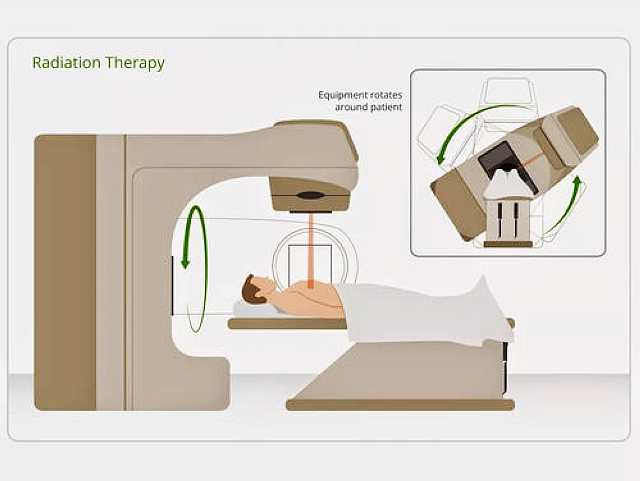 Radiation Therapy

Equipment rotates around patient